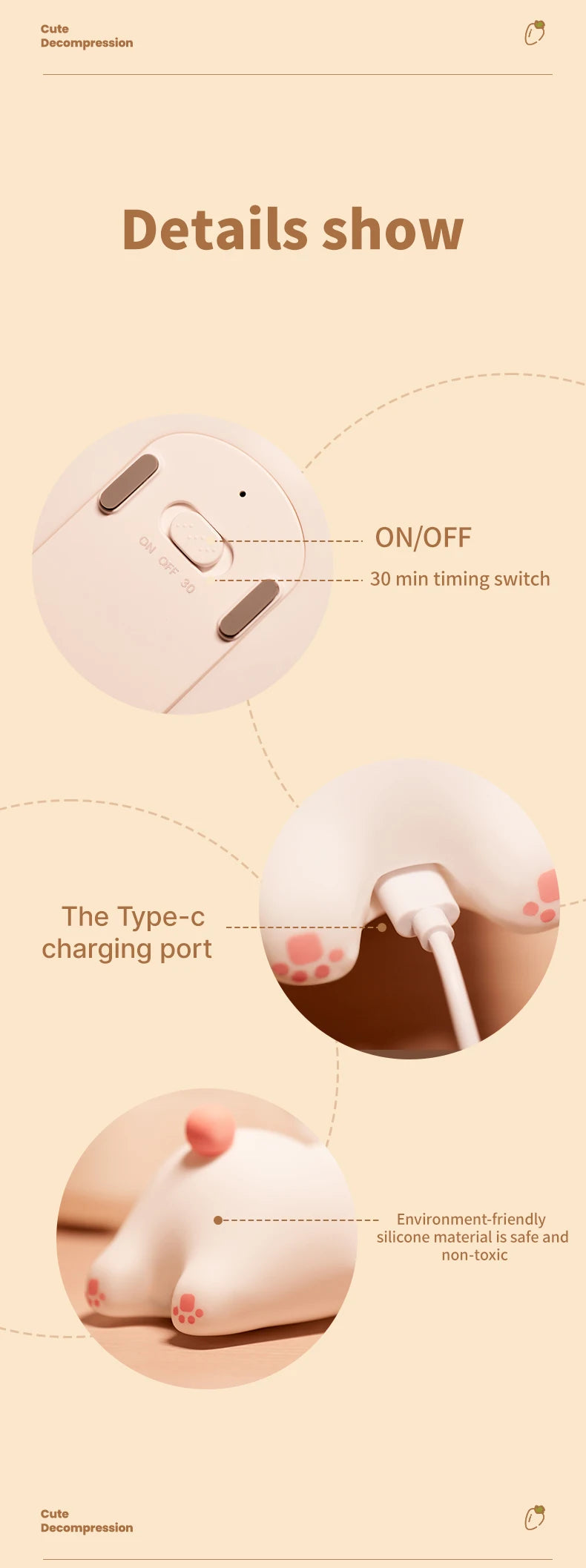 Cute
Decompression

Details show

ON OFF 30

ON/OFF

30 min timing switch

The Type-c charging port

Environment-friendly silicone material is safe and non-toxic

Cute
Decompression